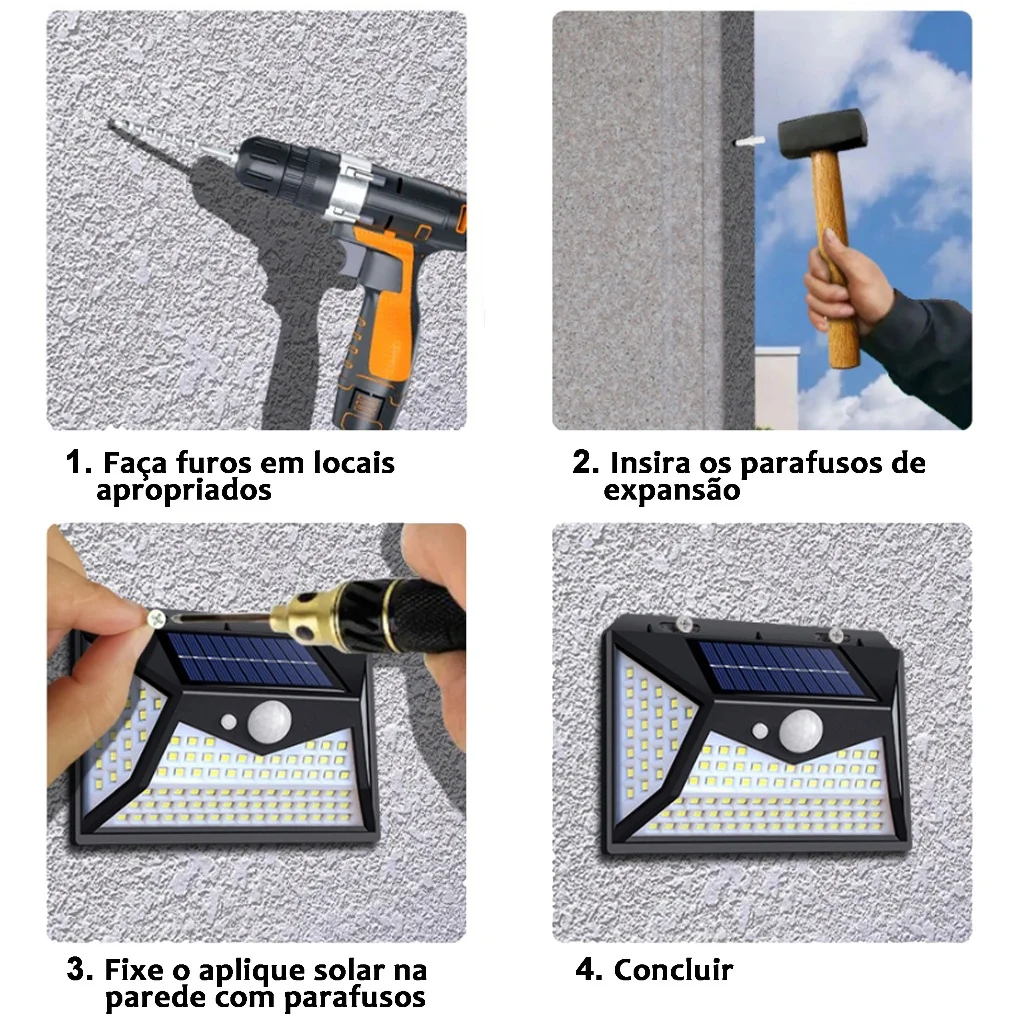 1. Faça furos em locais apropriados

2. Insira os parafusos de expansão

3. Fixe o aplique solar na parede com parafusos

4. Concluir